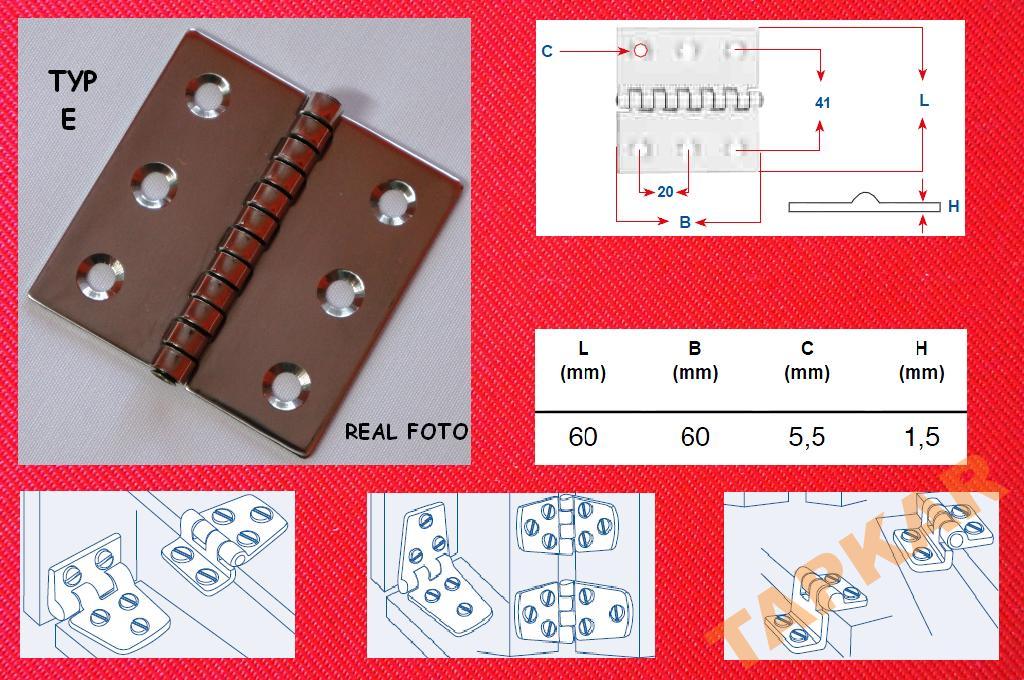 TYP
E

REAL FOTO

C
41
L
20
B
H

| L (mm) | B (mm) | C (mm) | H (mm) |
|---|---|---|---|
| 60 | 60 | 5,5 | 1,5 |

TAPKAR