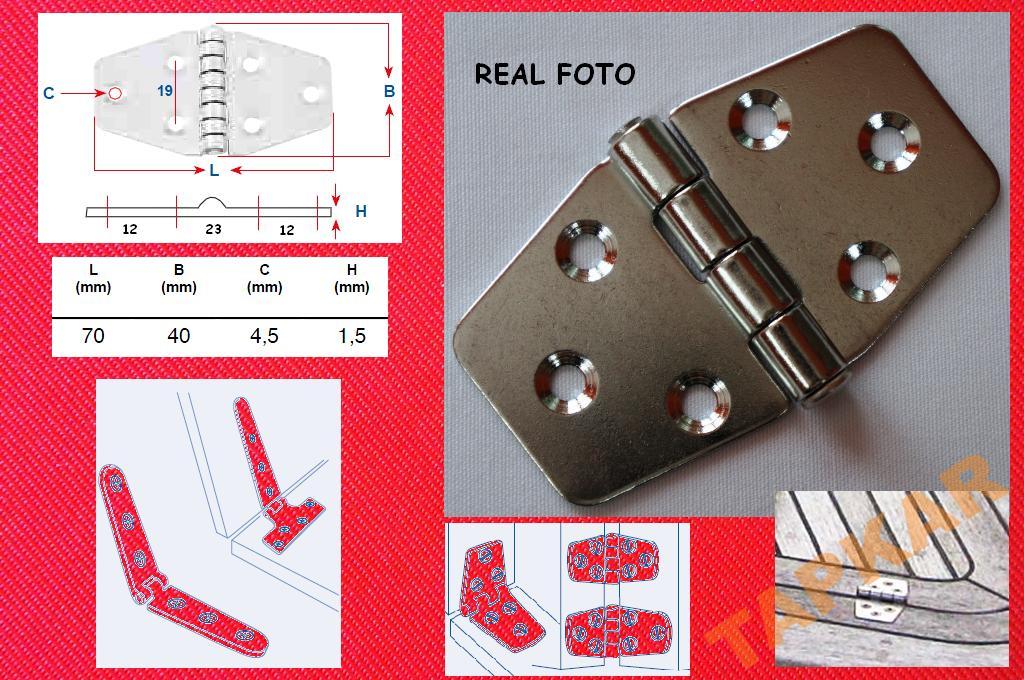 C
19
B
L
12
23
12
H

| L (mm) | B (mm) | C (mm) | H (mm) |
|---|---|---|---|
| 70 | 40 | 4,5 | 1,5 |

REAL FOTO

TAPKAR