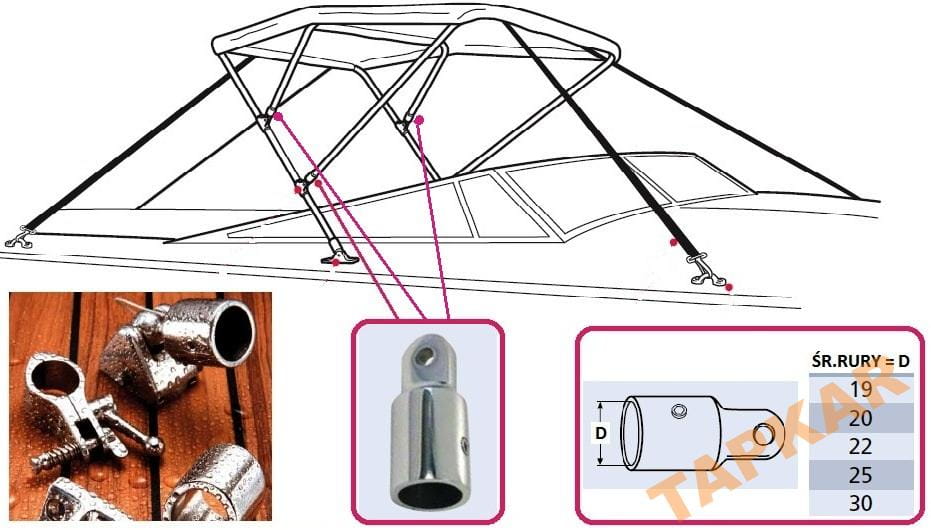 D

| ŚR.RURY = D |
|---|
| 19 |
| 20 |
| 22 |
| 25 |
| 30 |

TAPKAR