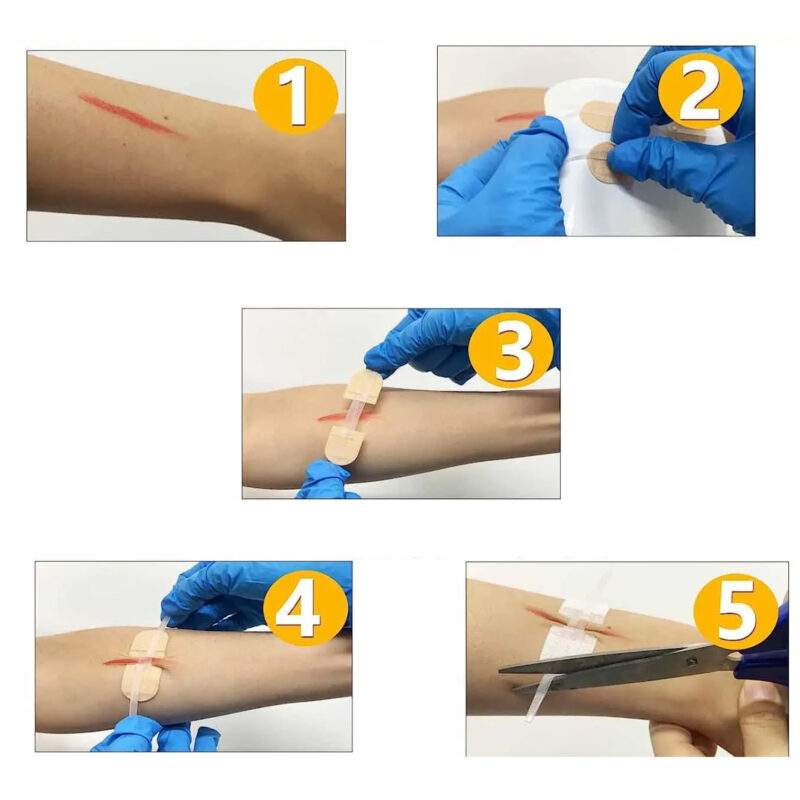 1

2

3

4

5