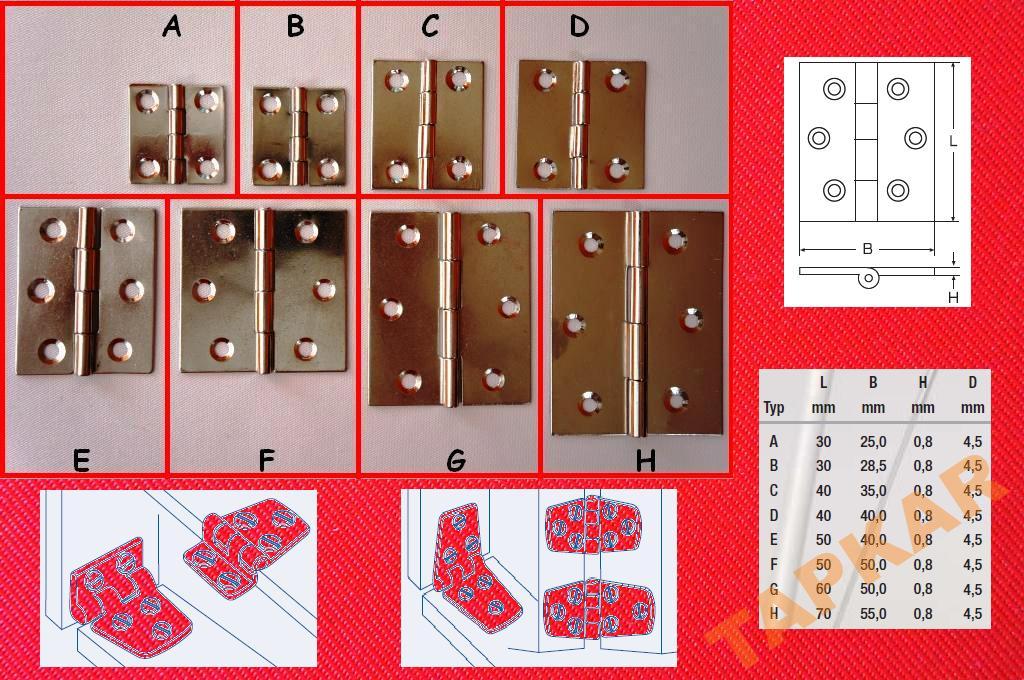 A B C D

E F G H

L

B

H

| Typ | L mm | B mm | H mm | D mm |
|---|---|---|---|---|
| A | 30 | 25,0 | 0,8 | 4,5 |
| B | 30 | 28,5 | 0,8 | 4,5 |
| C | 40 | 35,0 | 0,8 | 4,5 |
| D | 40 | 40,0 | 0,8 | 4,5 |
| E | 50 | 40,0 | 0,8 | 4,5 |
| F | 50 | 50,0 | 0,8 | 4,5 |
| G | 60 | 50,0 | 0,8 | 4,5 |
| H | 70 | 55,0 | 0,8 | 4,5 |

TAPKAR