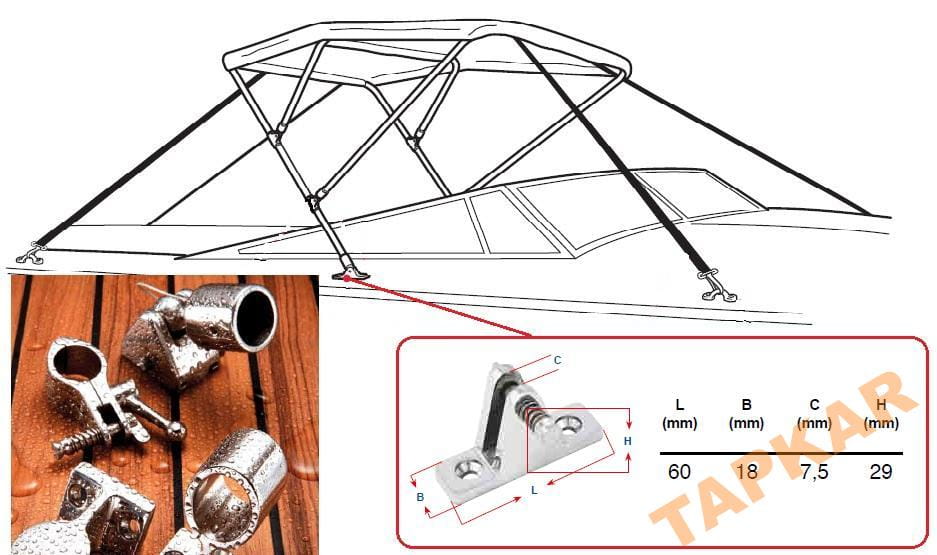 C

H

B

L

| L (mm) | B (mm) | C (mm) | H (mm) |
|---|---|---|---|
| 60 | 18 | 7,5 | 29 |

TAPKAR