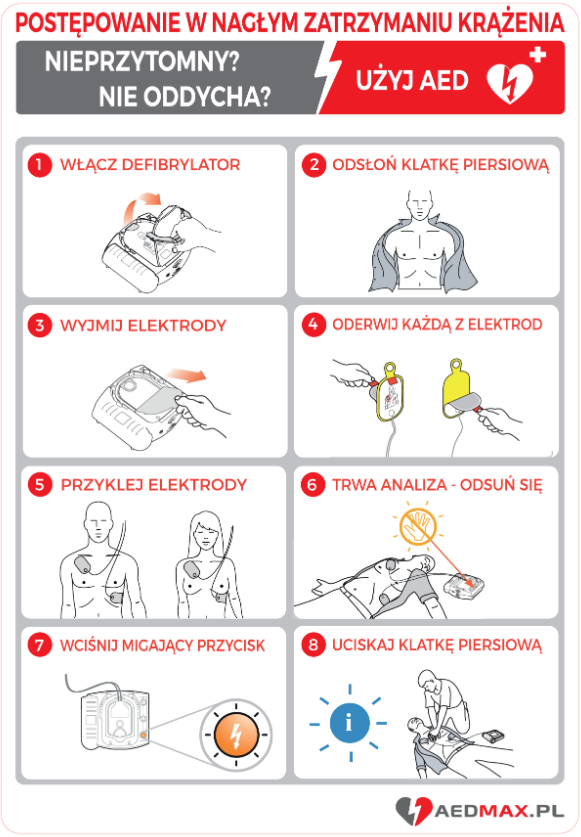 POSTĘPOWANIE W NAGŁYM ZATRZYMANIU KRĄŻENIA

NIEPRZYTOMNY?
NIE ODDYCHA?

UŻYJ AED

1 WŁĄCZ DEFIBRYLATOR

2 ODSŁOŃ KLATKĘ PIERSIOWĄ

3 WYJMIJ ELEKTRODY

4 ODERWIJ KAŻDĄ Z ELEKTROD

5 PRZYKLEJ ELEKTRODY

6 TRWA ANALIZA - ODSUŃ SIĘ

7 WCIŚNIJ MIGAJĄCY PRZYCISK

8 UCISKAJ KLATKĘ PIERSIOWĄ

i

AEDMAX.PL