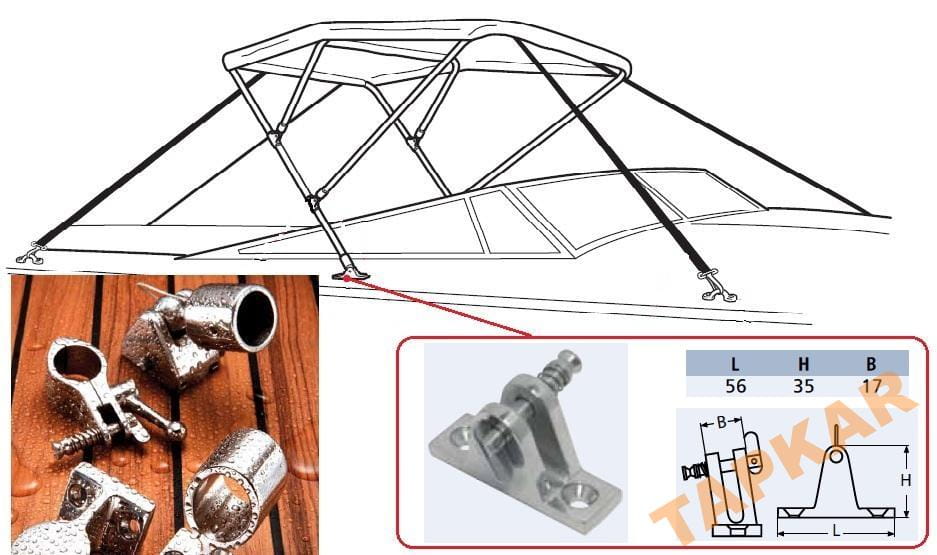 | L | H | B |
|---|---|---|
| 56 | 35 | 17 |

B
H
L
TAPKAR