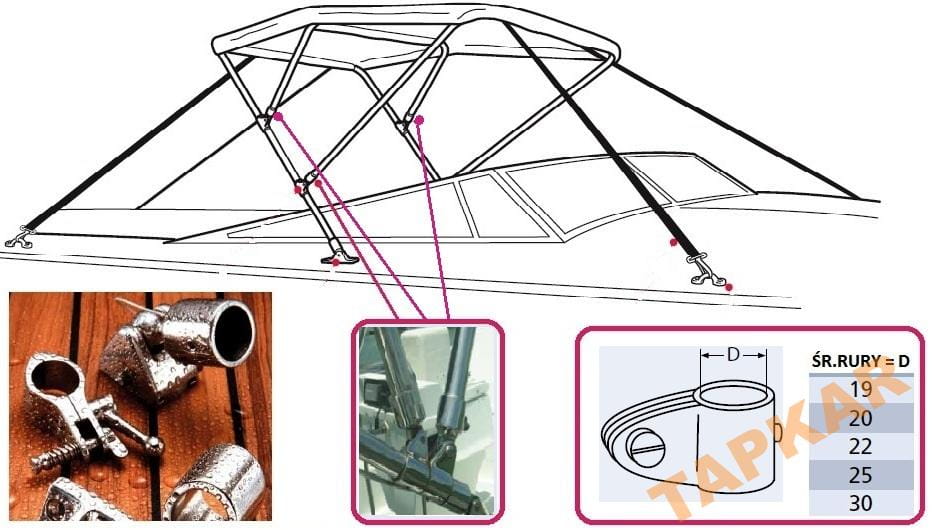 D

| ŚR.RURY = D |
|---|
| 19 |
| 20 |
| 22 |
| 25 |
| 30 |

TAPKAR